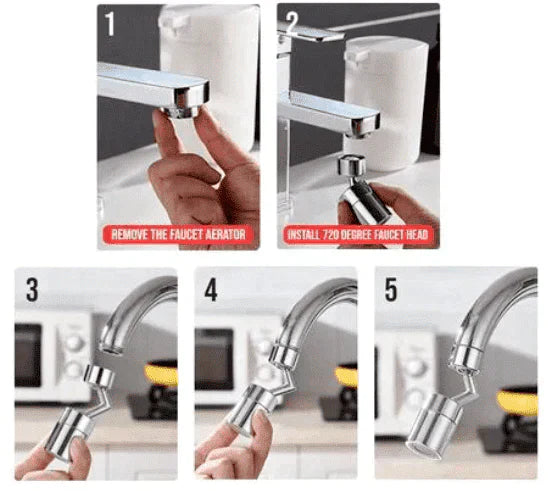 1

REMOVE THE FAUCET AERATOR

2

INSTALL 720 DEGREE FAUCET HEAD

3

4

5